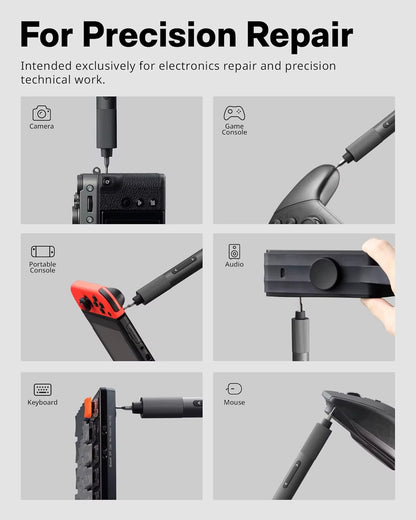 For Precision Repair

Intended exclusively for electronics repair and precision technical work.

Camera

Game Console

Portable Console

Audio

Keyboard

Mouse